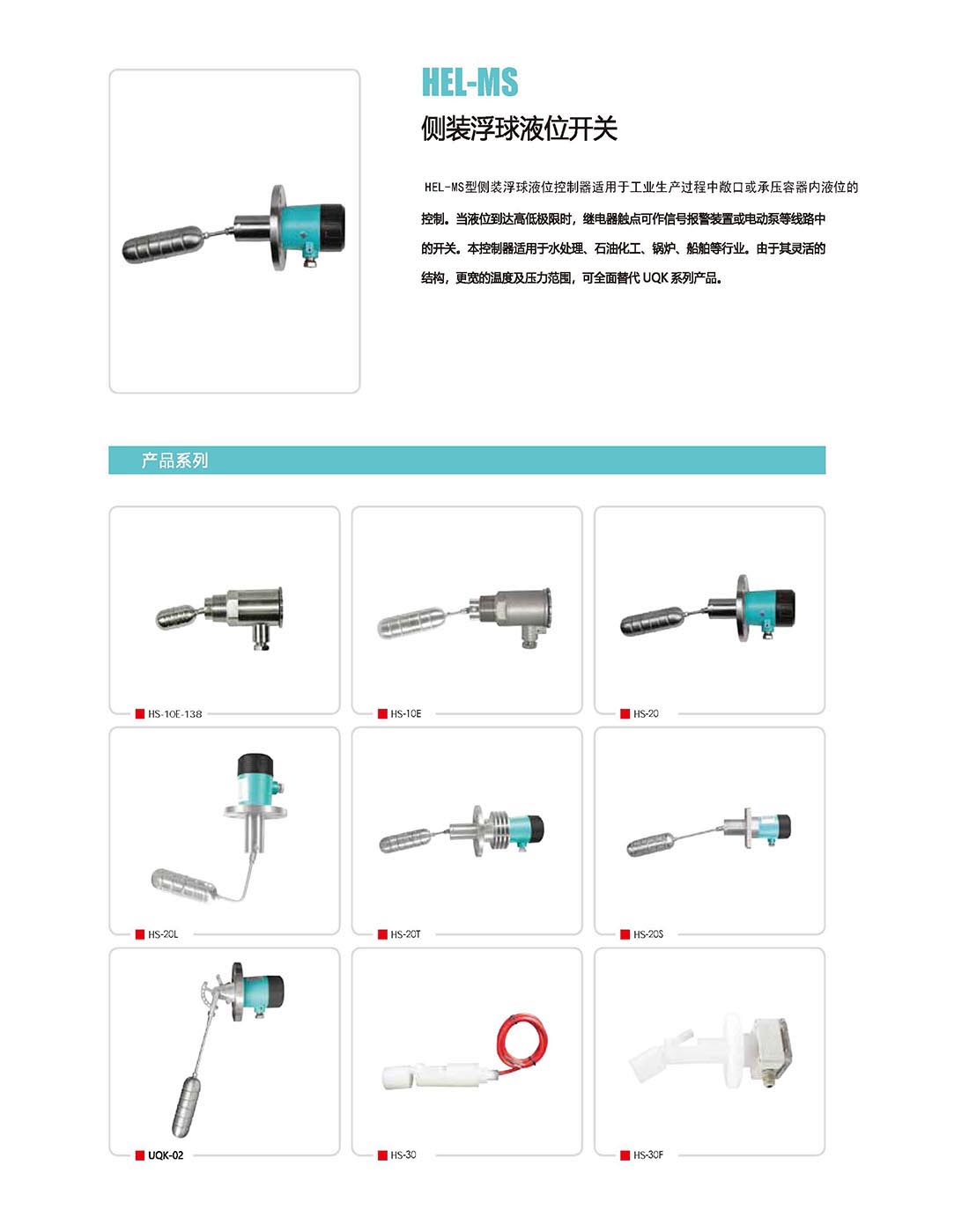 HEL-MS

侧装浮球液位开关

HEL-MS型侧装浮球液位控制器适用于工业生产过程中敞口或承压容器内液位的控制。当液位到达高低极限时，继电器触点可作信号报警装置或电动泵等线路中的开关。本控制器适用于水处理、石油化工、锅炉、船舶等行业。由于其灵活的结构，更宽的温度及压力范围，可全面替代 UQK 系列产品。

产品系列

HS-10E-138

HS-10E

HS-20

HS-20L

HS-20T

HS-20S

UQK-02

HS-30

HS-30F