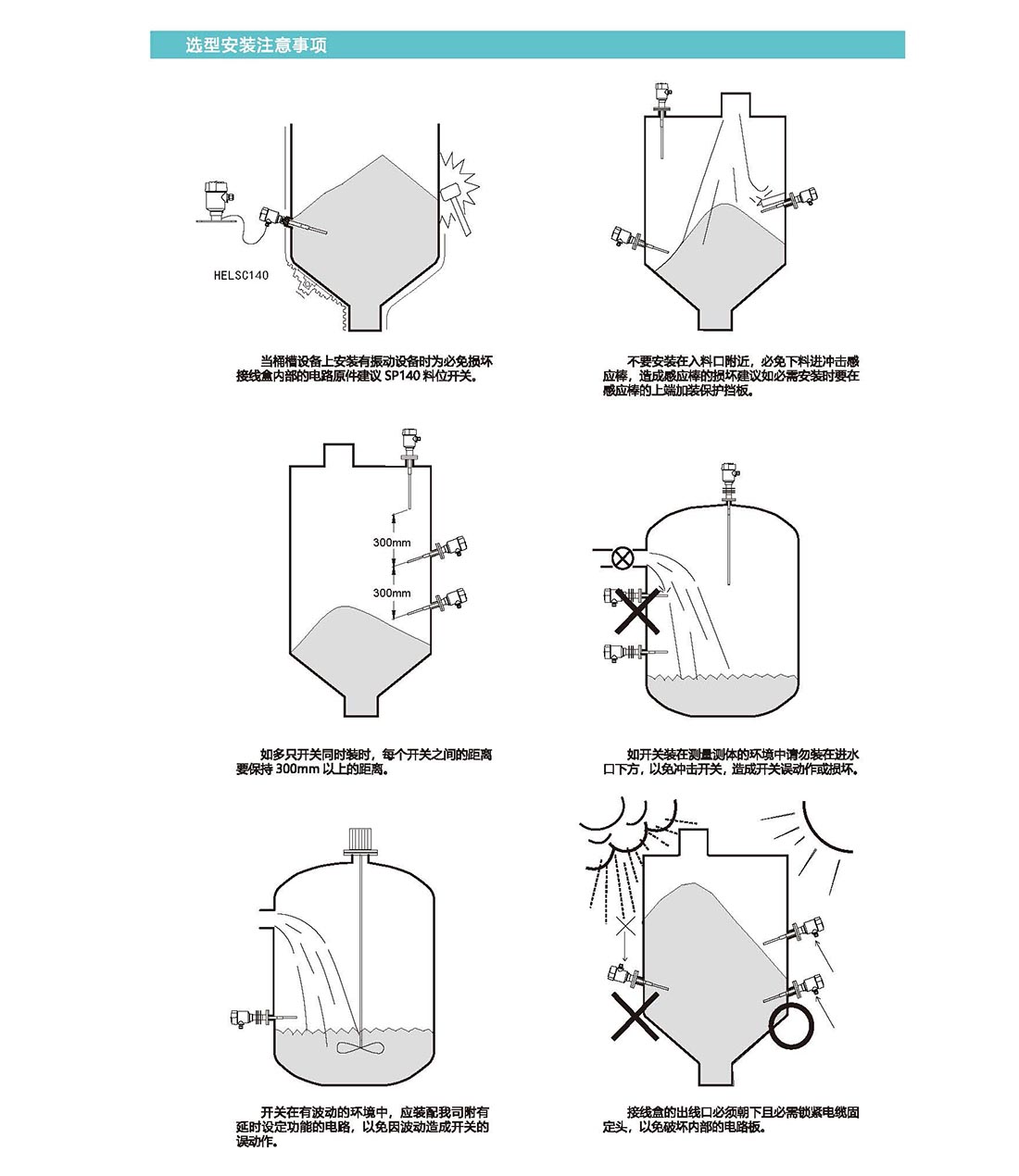 选型安装注意事项

HELSC140

当桶槽设备上安装有振动设备时为必免损坏接线盒内部的电路原件建议 SP140 料位开关。

不要安装在入料口附近，必免下料进冲击感应棒，造成感应棒的损坏建议如必需安装时要在感应棒的上端加装保护挡板。

300mm

300mm

如多只开关同时装时，每个开关之间的距离要保持 300mm 以上的距离。

如开关装在测量测体的环境中请勿装在进水口下方，以免冲击开关，造成开关误动作或损坏。

开关在有波动的环境中，应装配我司附有延时设定功能的电路，以免因波动造成开关的误动作。

接线盒的出线口必须朝下且必需锁紧电缆固定头，以免破坏内部的电路板。