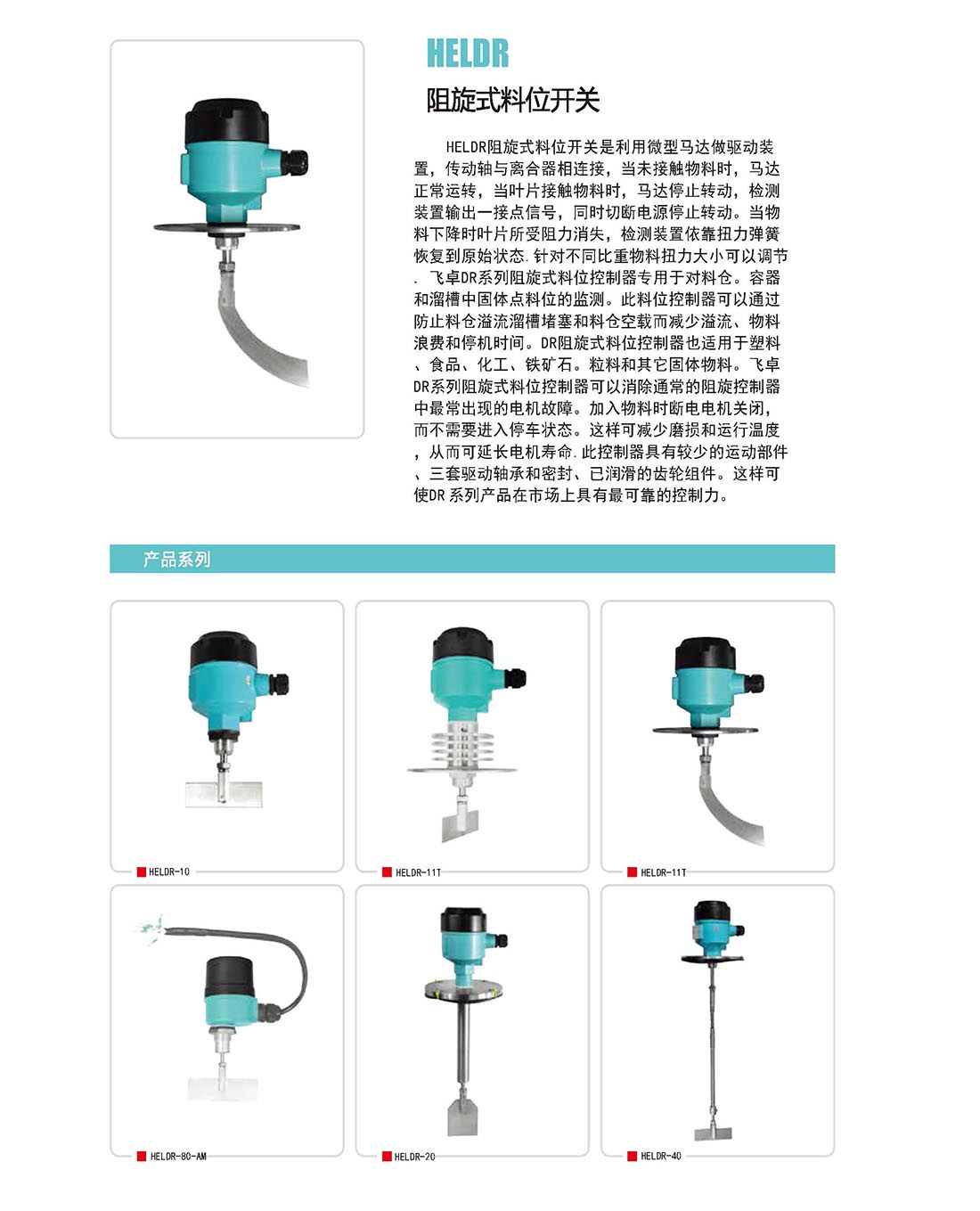 HELDR

阻旋式料位开关

HELDR阻旋式料位开关是利用微型马达做驱动装置，传动轴与离合器相连接，当未接触物料时，马达正常运转，当叶片接触物料时，马达停止转动，检测装置输出一接点信号，同时切断电源停止转动。当物料下降时叶片所受阻力消失，检测装置依靠扭力弹簧恢复到原始状态.针对不同比重物料扭力大小可以调节. 飞卓DR系列阻旋式料位控制器专用于对料仓。容器和溜槽中固体点料位的监测。此料位控制器可以通过防止料仓溢流溜槽堵塞和料仓空载而减少溢流、物料浪费和停机时间。DR阻旋式料位控制器也适用于塑料、食品、化工、铁矿石。粒料和其它固体物料。飞卓DR系列阻旋式料位控制器可以消除通常的阻旋控制器中最常出现的电机故障。加入物料时断电电机关闭，而不需要进入停车状态。这样可减少磨损和运行温度，从而可延长电机寿命.此控制器具有较少的运动部件、三套驱动轴承和密封、已润滑的齿轮组件。这样可使DR 系列产品在市场上具有最可靠的控制力。

产品系列

HELDR-10

HELDR-11T

HELDR-11T

HELDR-80-AM

HELDR-20

HELDR-40