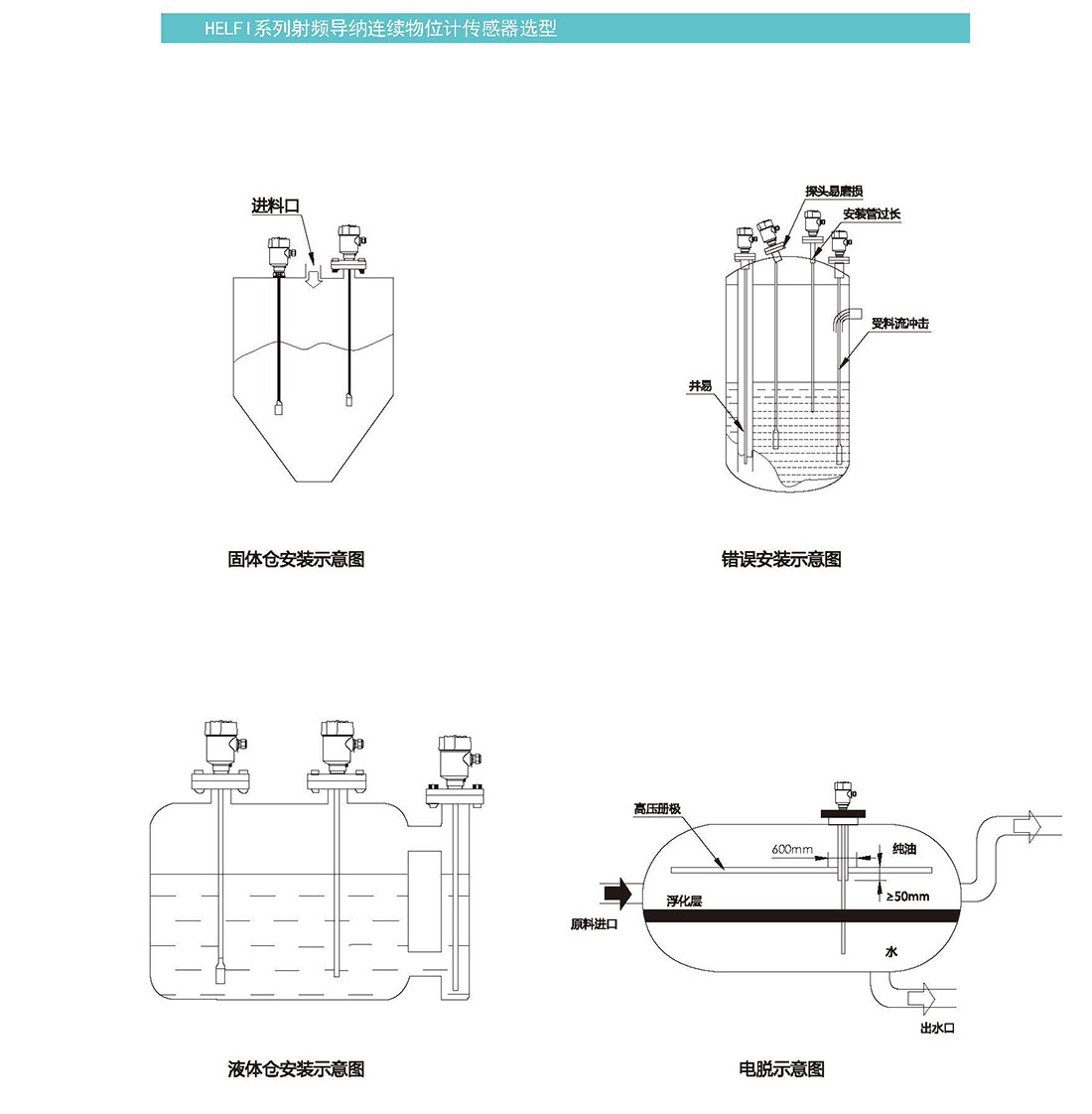 HELFI系列射频导纳连续物位计传感器选型

进料口

固体仓安装示意图

探头易磨损
安装管过长
受料流冲击
井易

错误安装示意图

液体仓安装示意图

高压册极
600mm
纯油
≥50mm
浮化层
原料进口
水
出水口

电脱示意图